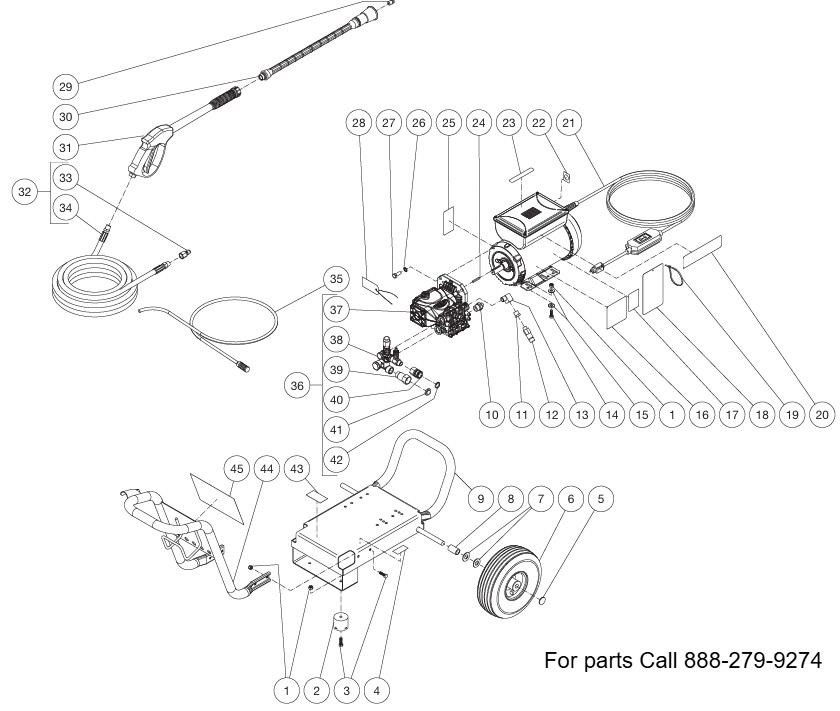 29
30
31
32
33
34
28 27 26 25 24 23 22 21
35
37
38
39
36
40
41
42
10 11 12 13 14 15 1 16 17 18 19 20
45 44 43
9 8 7 6 5
1 2 3 4

For parts Call 888-279-9274